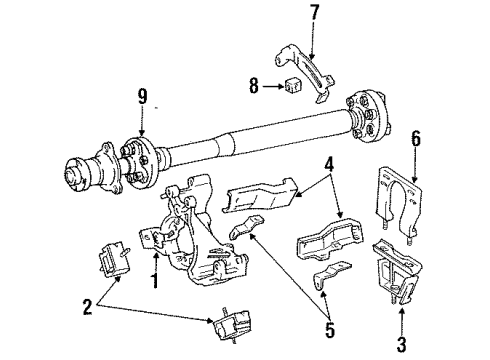 7
8
9
6
4
1
2
5
3