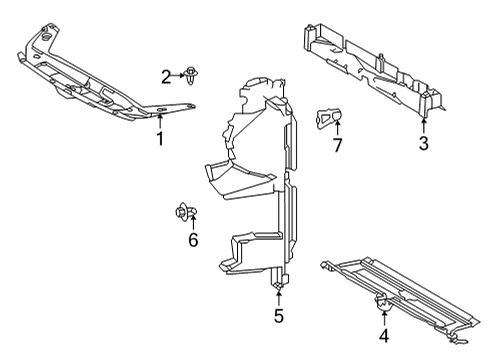 2
1
7
3
6
5
4