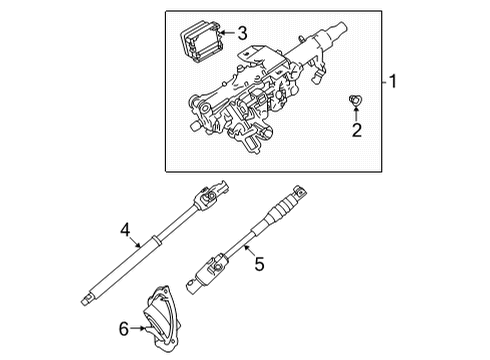 3
1
2
4
5
6