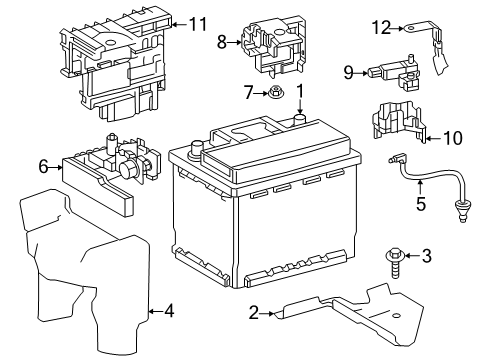 11
8
12
9
7
1
10
6
5
3
4
2