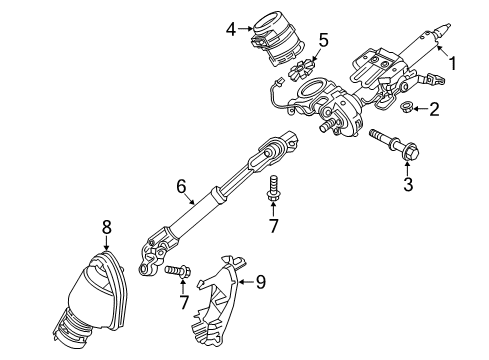 4
5
1
2
3
6
7
8
7
9