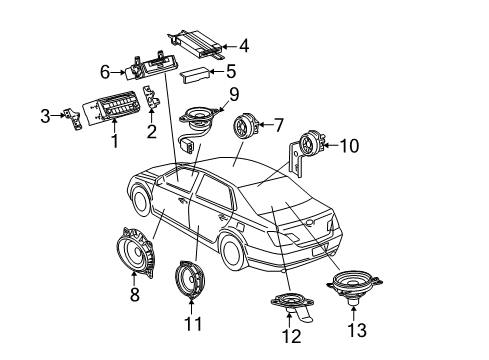 4
6
5
9
3
2
1
7
10
8
11
12
13