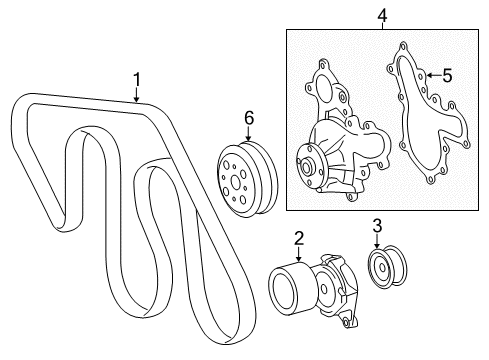 4
5
1
6
2
3