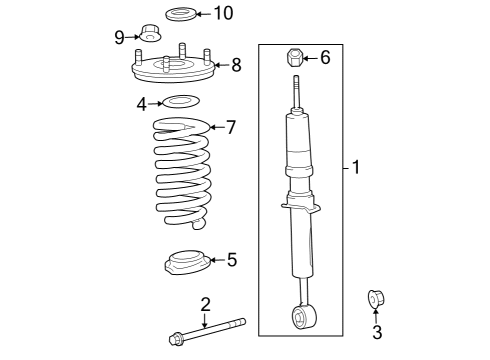 10
9
8
6
4
7
1
5
2
3