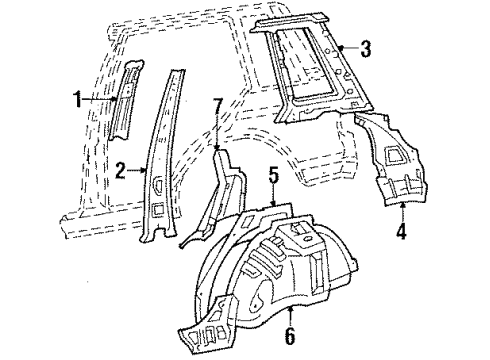 3
1
7
2
5
4
6