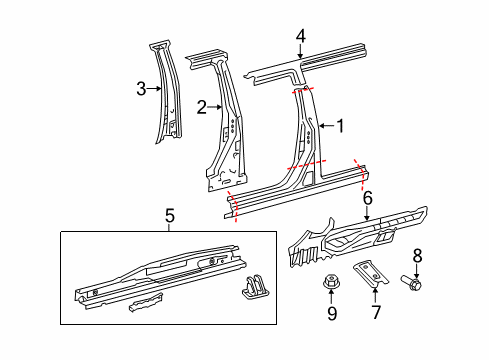 4
3
2
1
6
5
8
9
7