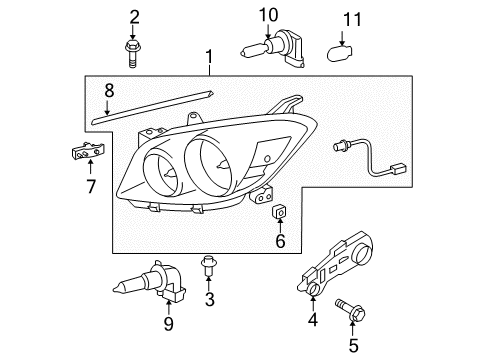 2
10
11
1
8
7
6
3
9
4
5