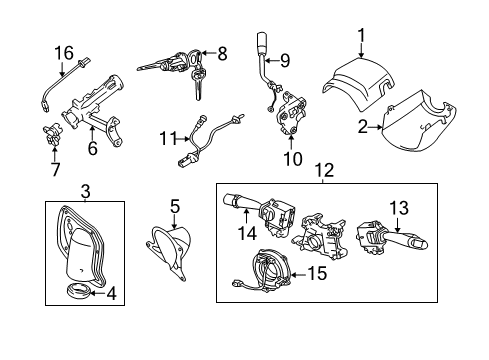 16
8
9
1
2
6
7
11
10
12
3
5
14
13
15
4