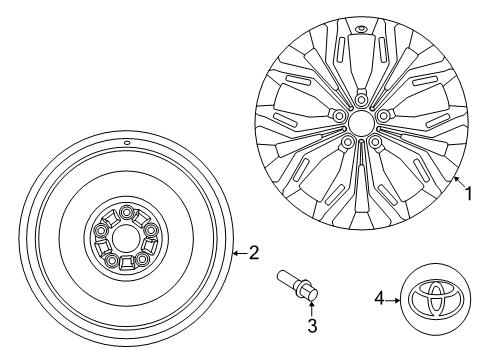 1
2
3
4