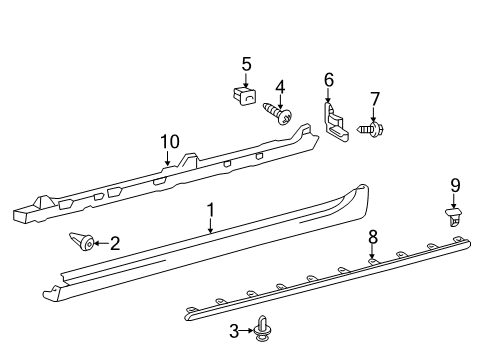 5
4
6
7
10
9
1
2
8
3