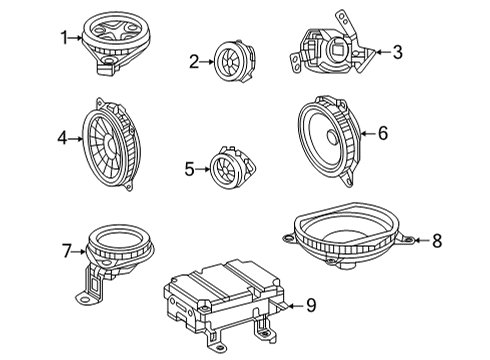 1
2
3
4
5
6
7
8
9