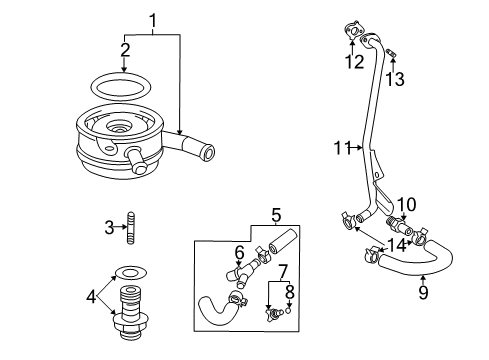 1
2
3
4
5
6
7
8
12
13
11
10
14
9