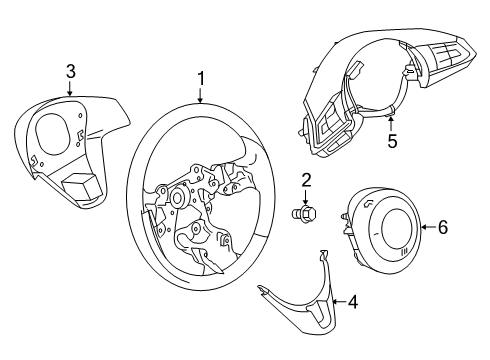 3
1
5
2
6
4