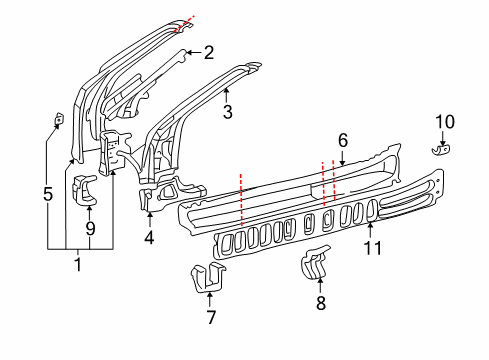 2
3
10
6
5
9
4
11
1
7
8