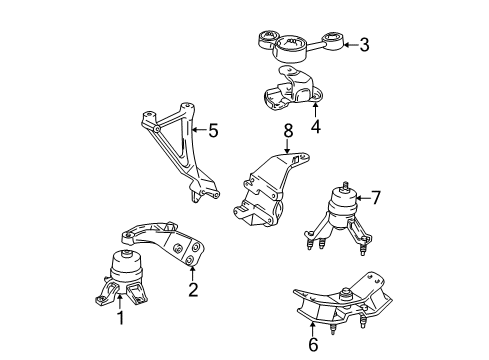 3
4
5
8
7
2
1
6