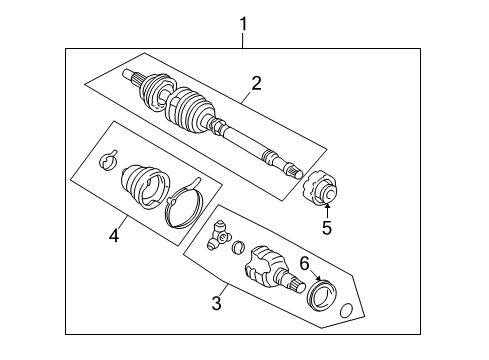 1
2
4
5
6
3