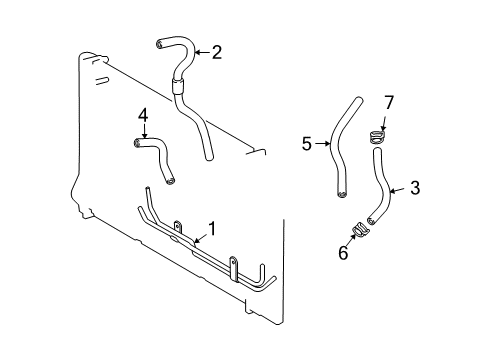 2
4
7
5
3
1
6