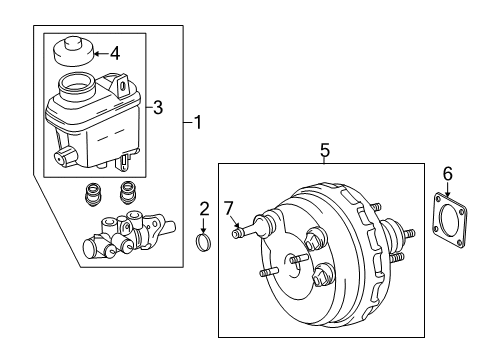 4
3
1
5
6
2
7