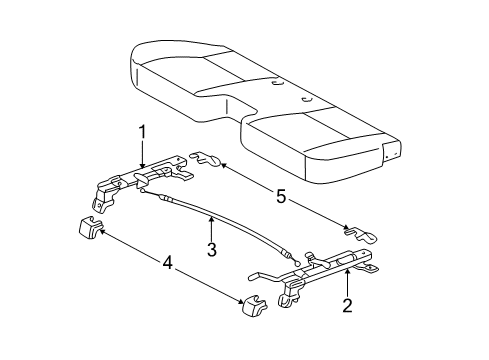 1
5
3
4
2