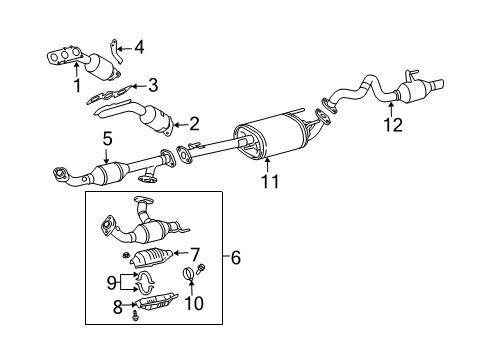 4
1
3
2
12
5
11
7
6
9
10
8