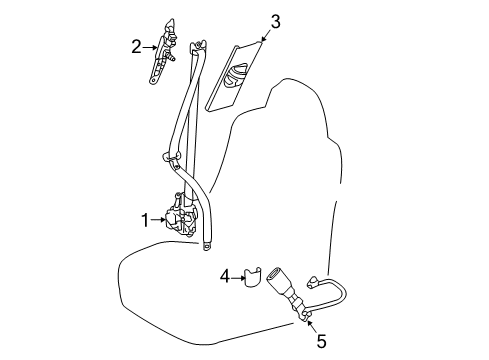 2
3
1
4
5