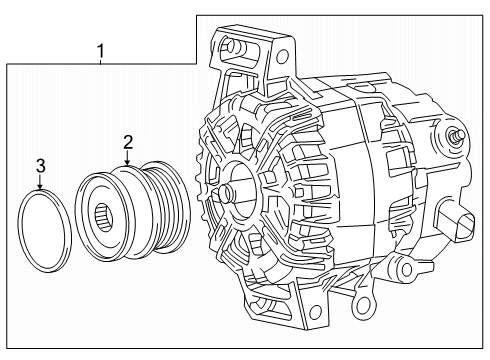 1
2
3