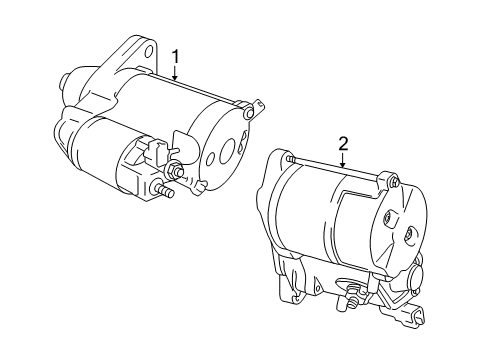 1
2