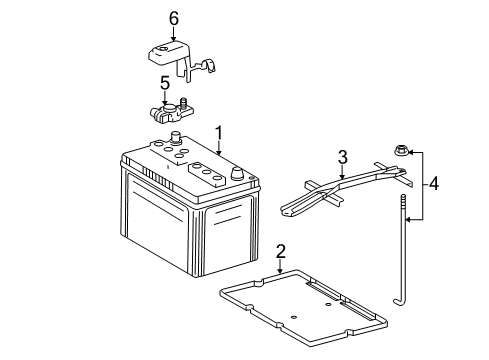 6
5
1
3
4
2