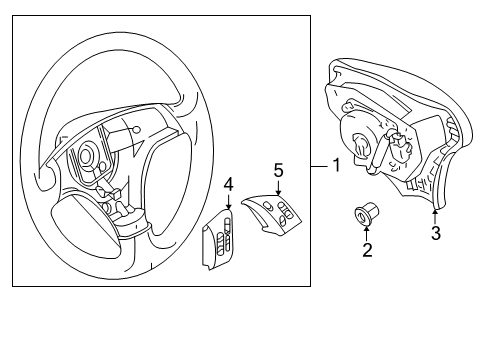 5
4
1
2
3