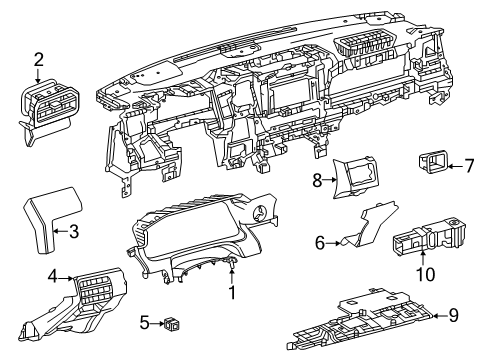 2
7
8
3
6
10
4
1
5
9