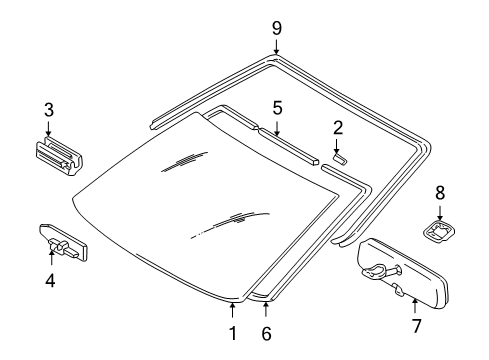 9
3
5
2
8
4
1
6
7