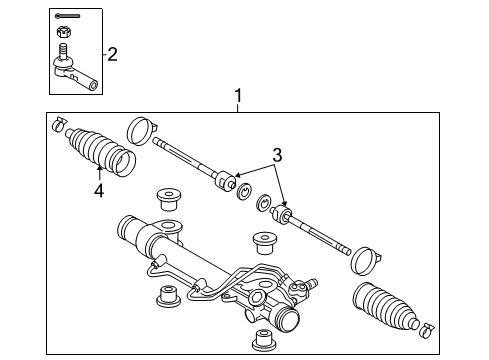 2
1
3
4