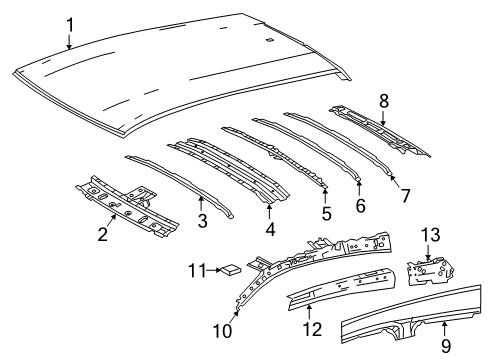 1
8
2
3
4
5
6
7
13
11
10
12
9