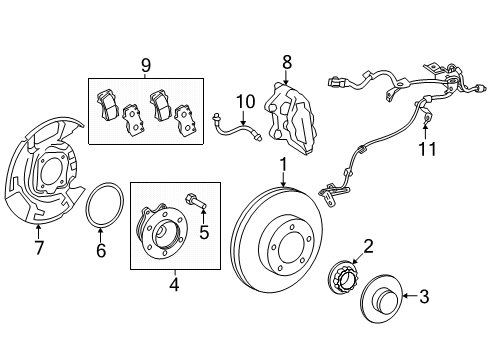 9
8
10
11
1
7
6
5
4
2
3