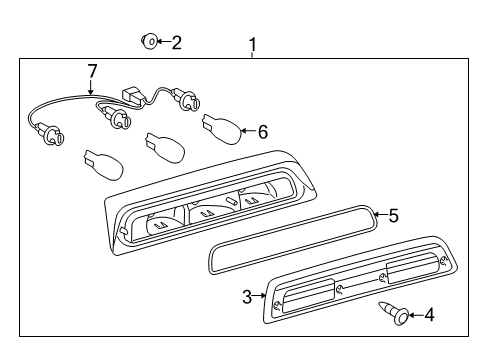 2
1
7
6
5
3
4