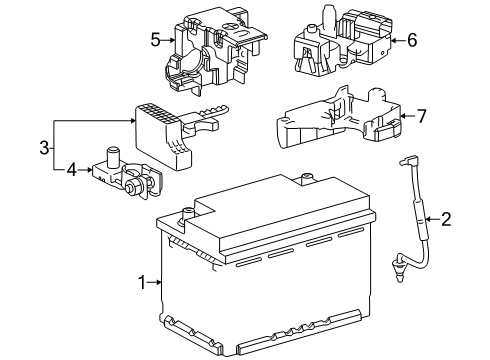 5
6
3
7
4
2
1