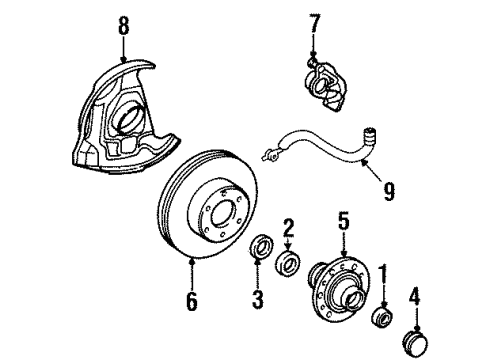 8
7
9
5
2
6
3
1
4