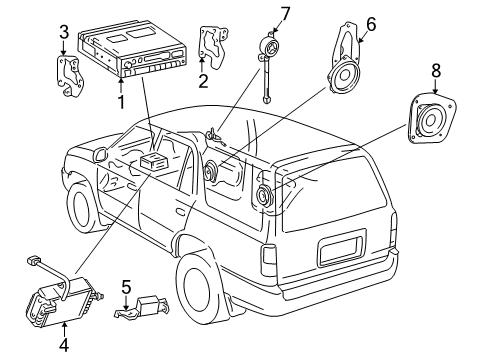 3
1
2
7
6
8
5
4