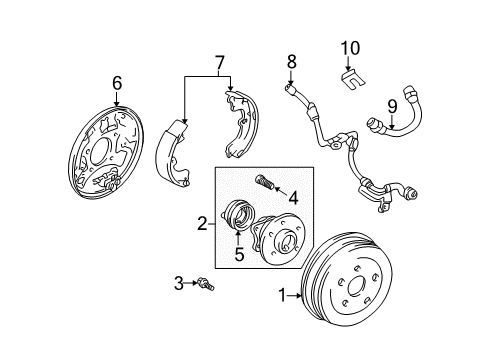 10
7
8
6
9
4
2
5
3
1