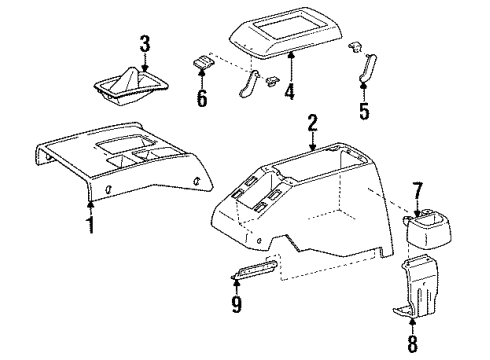 3
6
4
5
2
1
7
9
8