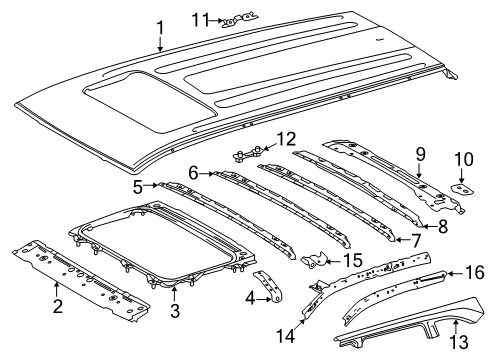 11
1
12
9
10
6
5
8
7
15
16
2
3
4
14
13