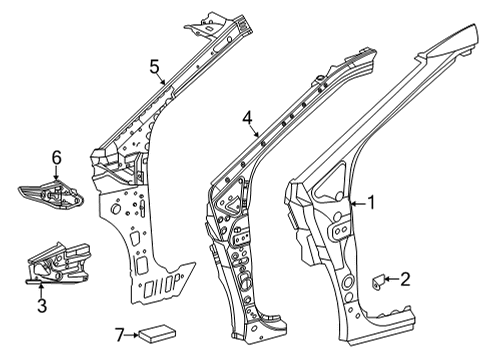 5
4
6
1
2
3
7