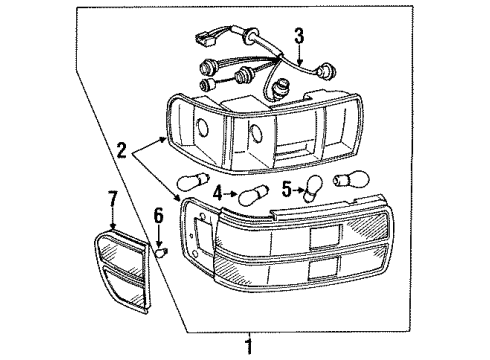 3
2
4
5
7
6
1