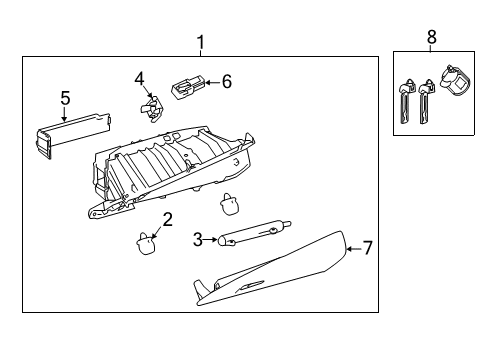 1
8
4
6
5
2
3
7