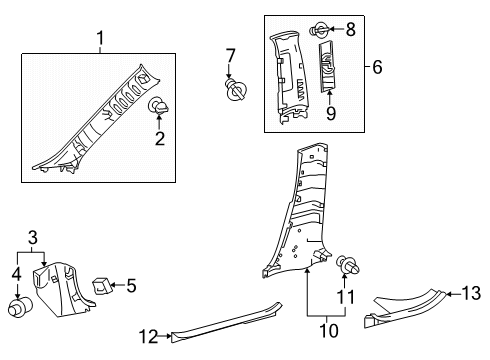 1
2
7
8
6
9
3
4
5
11
10
12
13