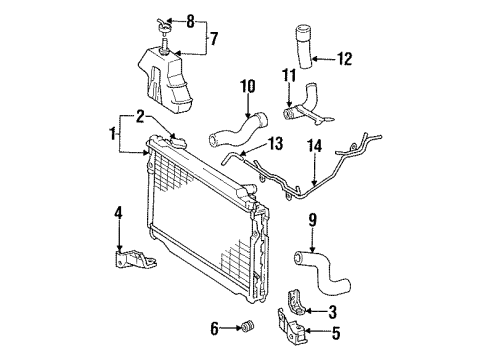 8
7
12
11
10
2
1
13
14
4
9
3
6
5