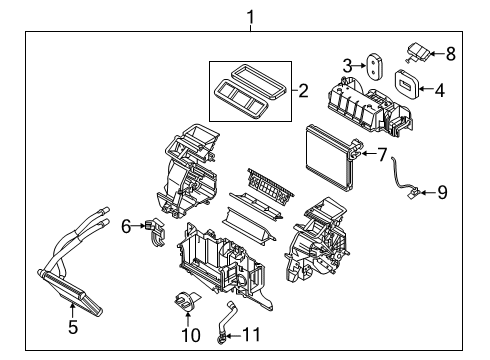 1
2
3
8
4
7
9
6
5
10
11