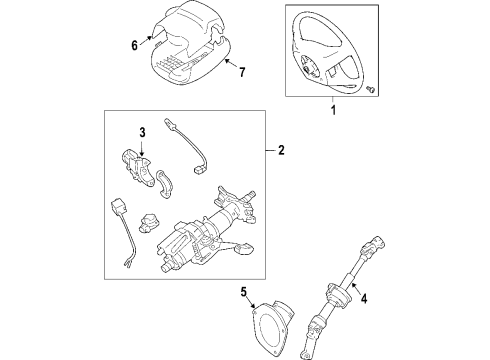 6
7
1
3
2
5
4