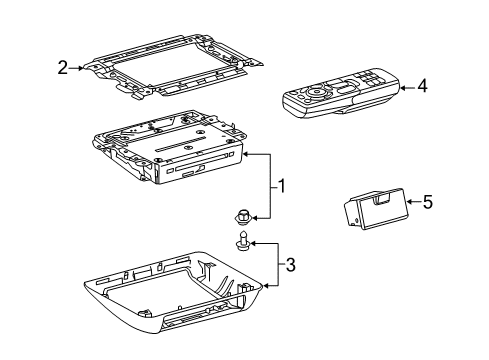 2
4
1
5
3