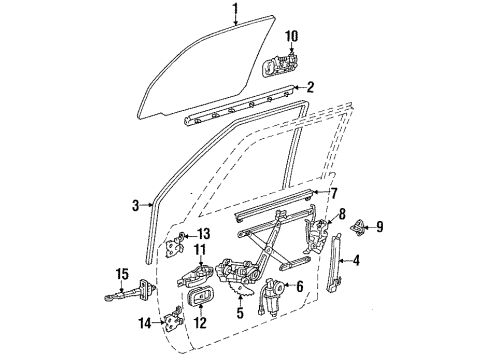 1
10
2
3
7
8
9
13
11
4
15
6
5
12
14